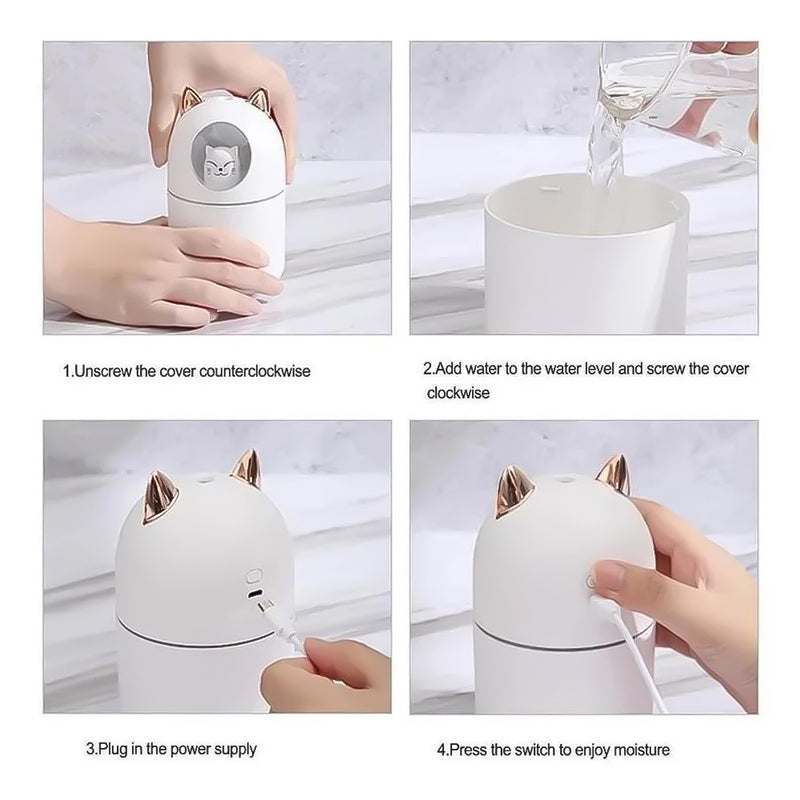 1.Unscrew the cover counterclockwise

2.Add water to the water level and screw the cover clockwise

3.Plug in the power supply

4.Press the switch to enjoy moisture