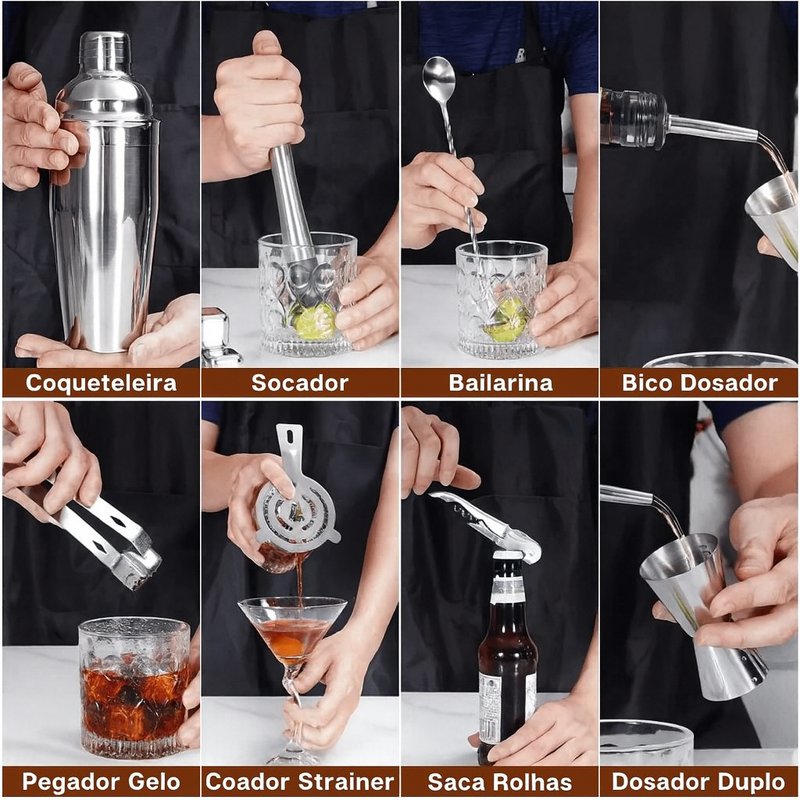 Coqueteleira

Socador

Bailarina

Bico Dosador

Pegador Gelo

Coador Strainer

Saca Rolhas

Dosador Duplo